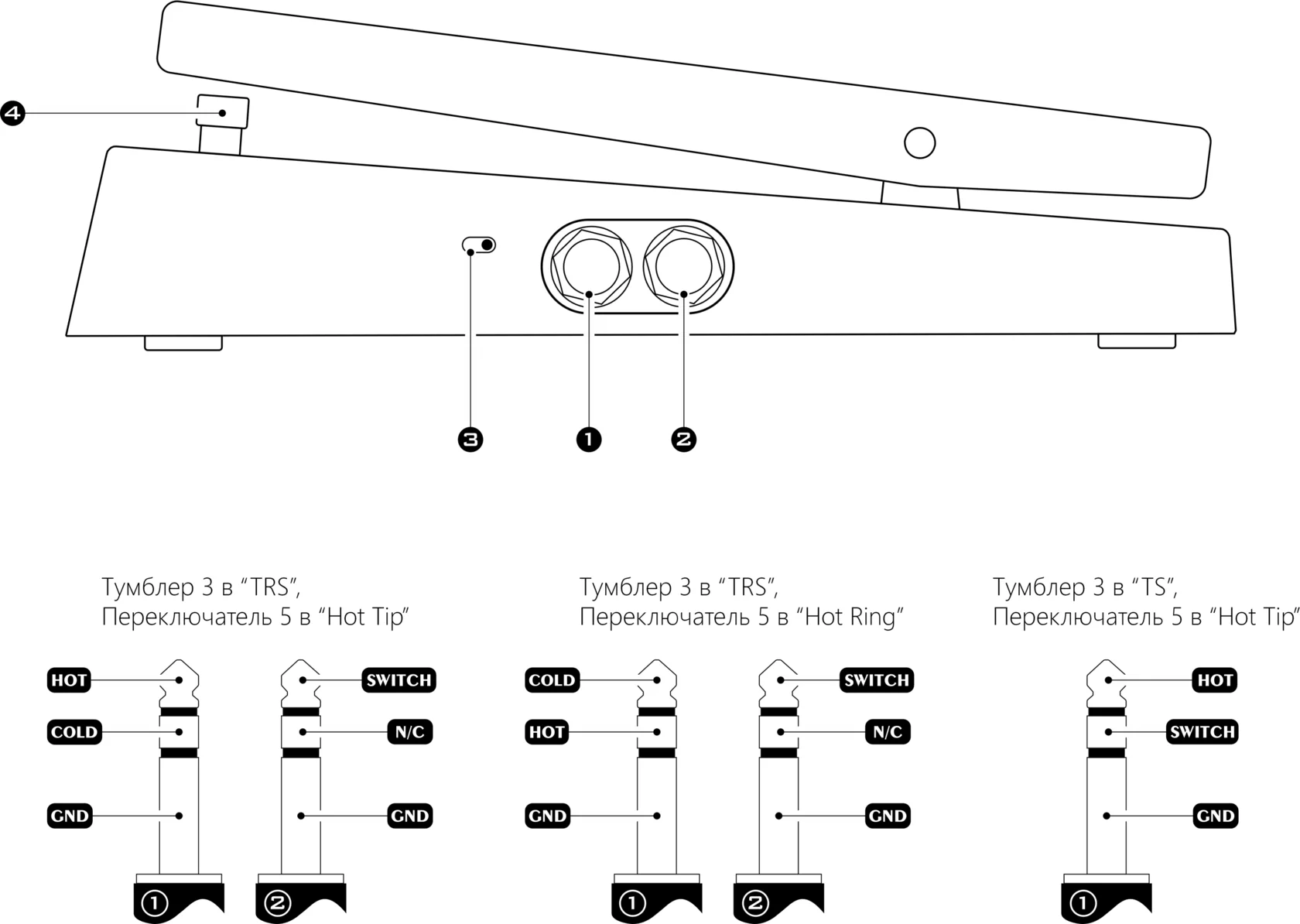 4

3 1 2

Тумблер 3 в “TRS”, Переключатель 5 в “Hot Tip”

HOT
COLD
GND
SWITCH
N/C
GND
1 2

Тумблер 3 в “TRS”, Переключатель 5 в “Hot Ring”

COLD
HOT
GND
SWITCH
N/C
GND
1 2

Тумблер 3 в “TS”, Переключатель 5 в “Hot Tip”

HOT
SWITCH
GND
1