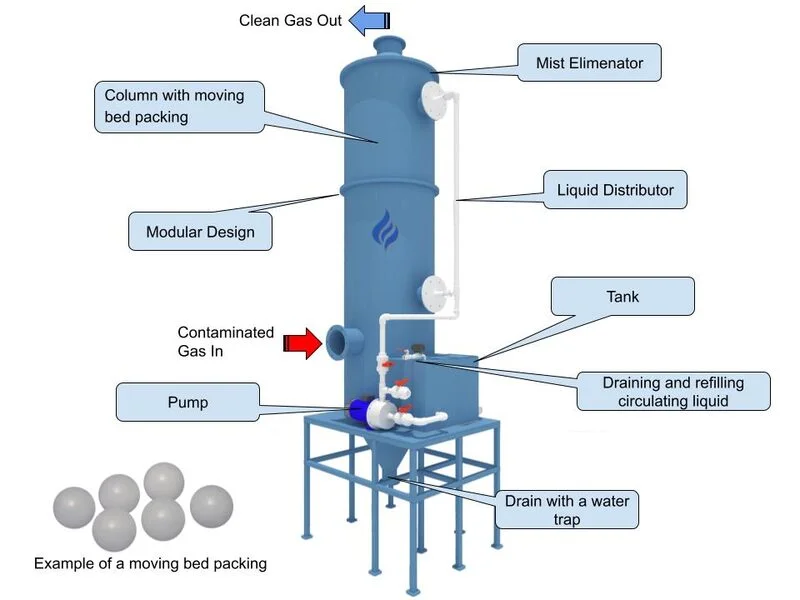 Clean Gas Out

Mist Elimenator

Column with moving bed packing

Liquid Distributor

Modular Design

Tank

Contaminated Gas In

Draining and refilling circulating liquid

Pump

Drain with a water trap

Example of a moving bed packing